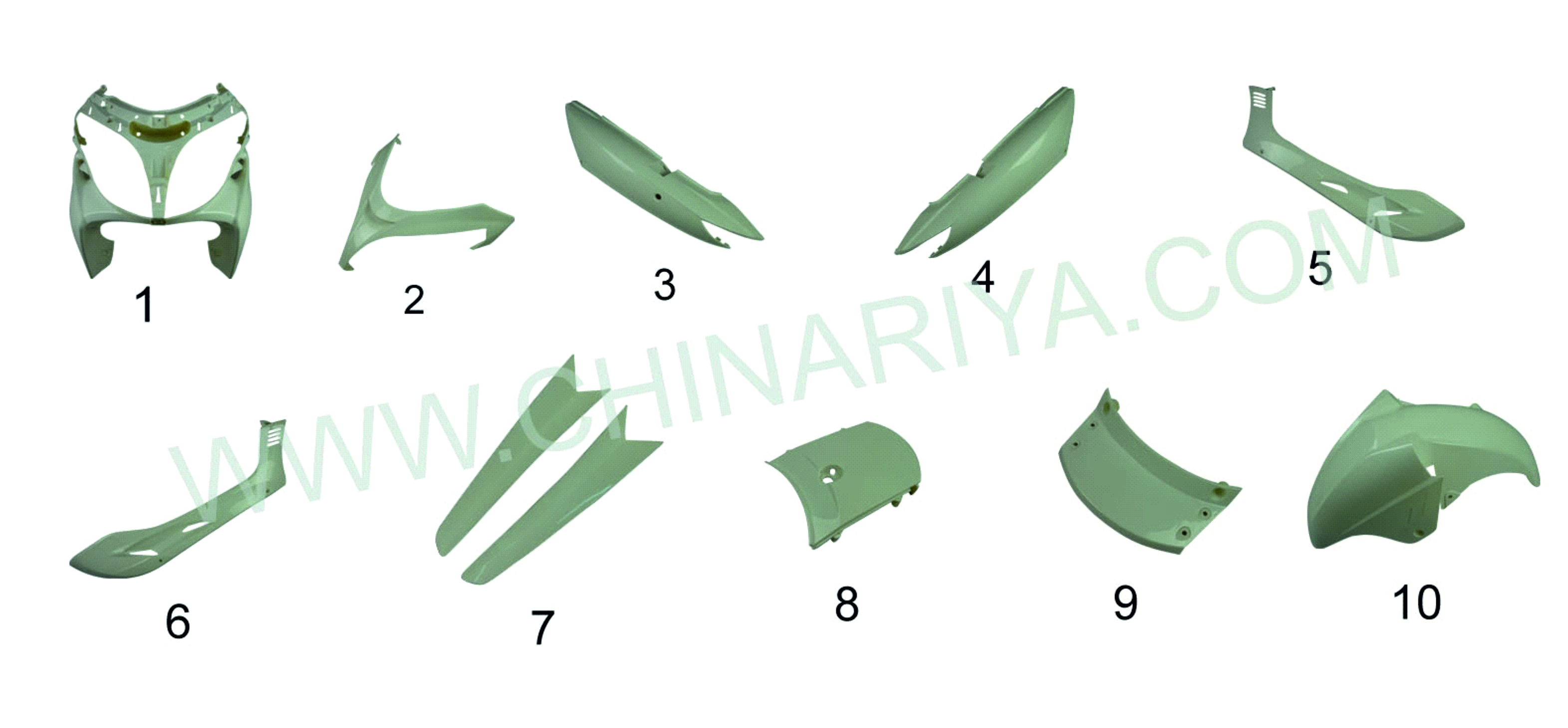 1
2
3
4
5
WWW.CHINARIYA.COM
6
7
8
9
10